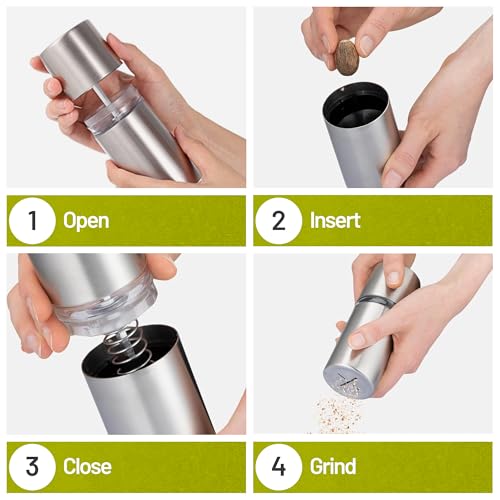 1 Open

2 Insert

3 Close

4 Grind