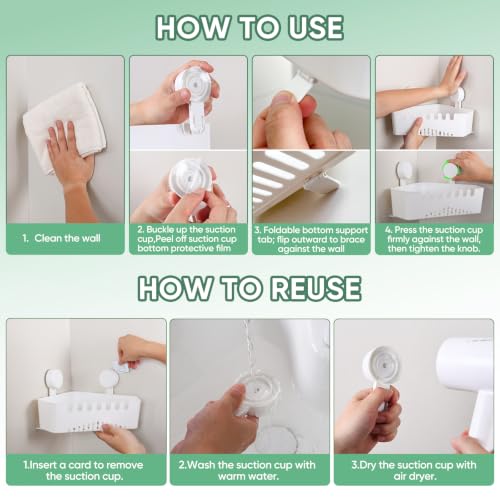 HOW TO USE

1. Clean the wall

2. Buckle up the suction cup,Peel off suction cup bottom protective film

3. Foldable bottom support tab; flip outward to brace against the wall

4. Press the suction cup firmly against the wall, then tighten the knob.

HOW TO REUSE

1.Insert a card to remove the suction cup.

2.Wash the suction cup with warm water.

3.Dry the suction cup with air dryer.