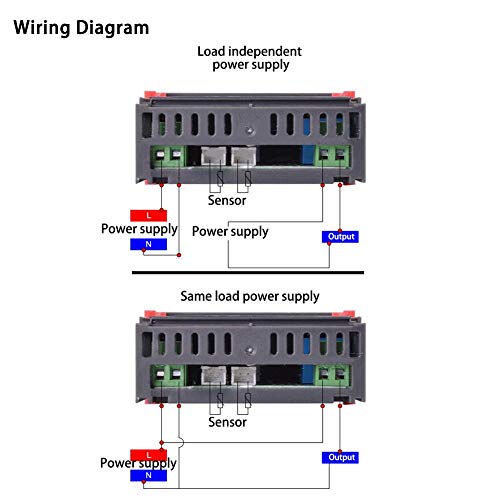 Wiring Diagram

Load independent power supply

Sensor

L

Power supply

N

Power supply

Output

Same load power supply

Sensor

L

Power supply

N

Output