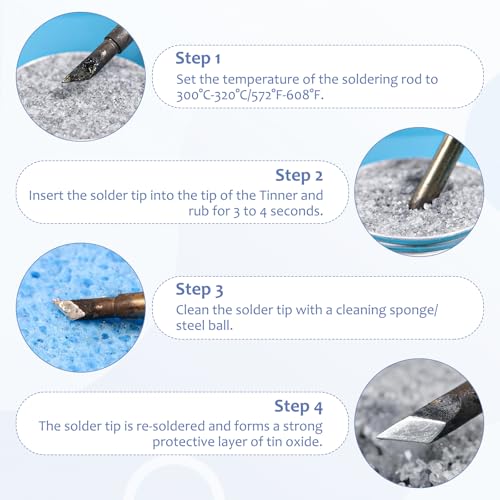 Step 1
Set the temperature of the soldering rod to 300°C-320°C/572°F-608°F.

Step 2
Insert the solder tip into the tip of the Tinner and rub for 3 to 4 seconds.

Step 3
Clean the solder tip with a cleaning sponge/ steel ball.

Step 4
The solder tip is re-soldered and forms a strong protective layer of tin oxide.