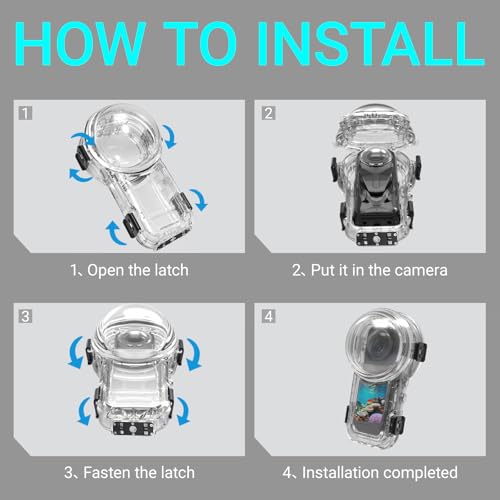 HOW TO INSTALL

1

1、Open the latch

2

2、Put it in the camera

3

3、Fasten the latch

4

4、Installation completed