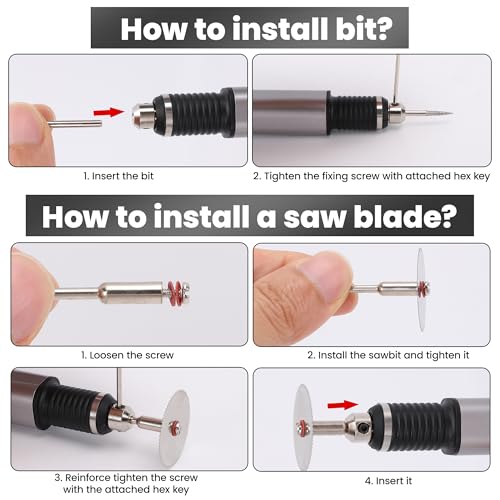 How to install bit?

1. Insert the bit

2. Tighten the fixing screw with attached hex key

How to install a saw blade?

1. Loosen the screw

2. Install the sawbit and tighten it

3. Reinforce tighten the screw with the attached hex key

4. Insert it