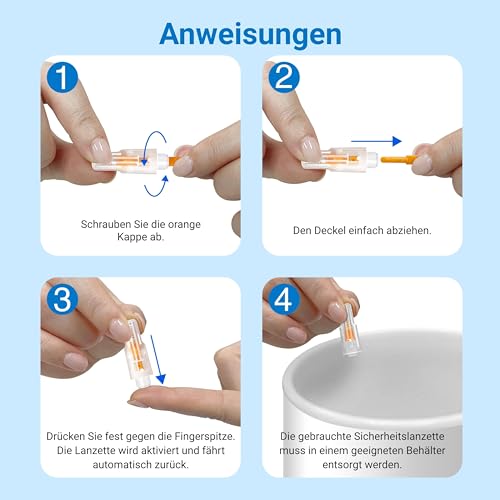 Anweisungen

1

Schrauben Sie die orange Kappe ab.

2

Den Deckel einfach abziehen.

3

Drücken Sie fest gegen die Fingerspitze. Die Lanzette wird aktiviert und fährt automatisch zurück.

4

Die gebrauchte Sicherheitslanzette muss in einem geeigneten Behälter entsorgt werden.