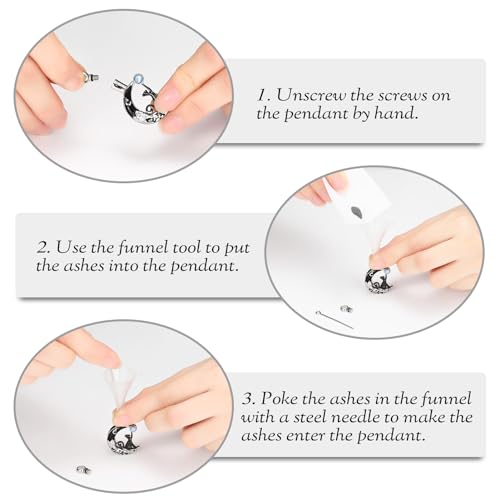 1. Unscrew the screws on the pendant by hand.

2. Use the funnel tool to put the ashes into the pendant.

3. Poke the ashes in the funnel with a steel needle to make the ashes enter the pendant.