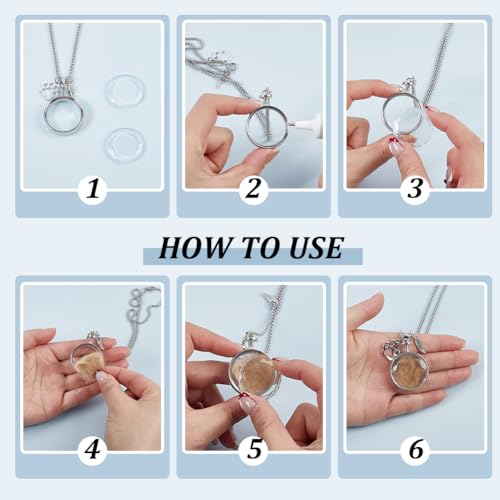 1

2

3

HOW TO USE

4

5

6