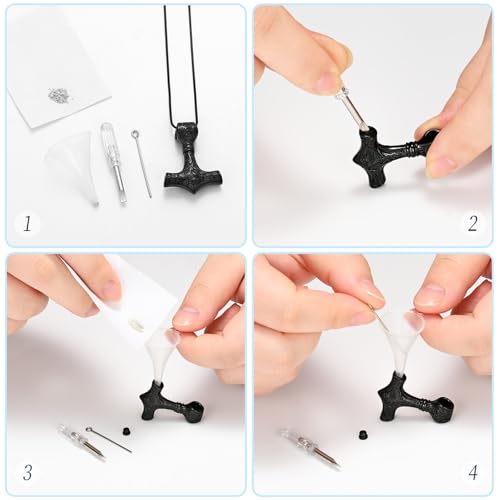 1

2

3

4