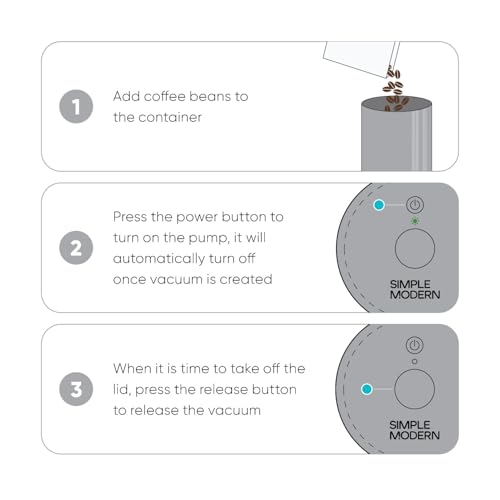 1

Add coffee beans to the container

2

Press the power button to turn on the pump, it will automatically turn off once vacuum is created

SIMPLE MODERN

3

When it is time to take off the lid, press the release button to release the vacuum

SIMPLE MODERN