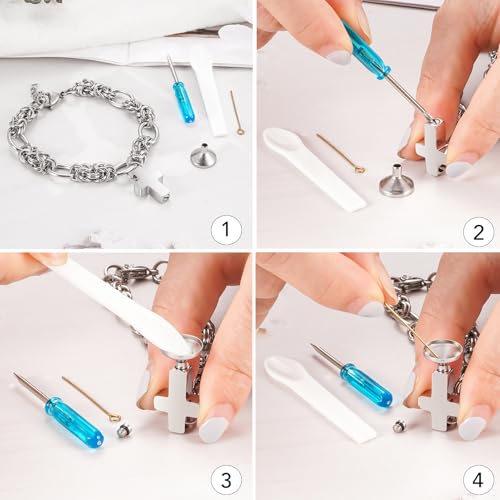 1

2

3

4