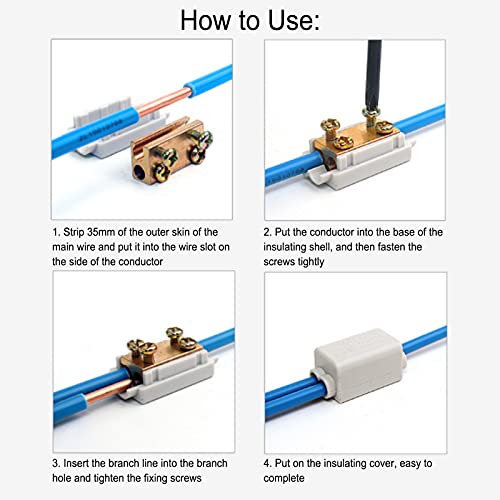 How to Use:

1. Strip 35mm of the outer skin of the main wire and put it into the wire slot on the side of the conductor

2. Put the conductor into the base of the insulating shell, and then fasten the screws tightly

3. Insert the branch line into the branch hole and tighten the fixing screws

4. Put on the insulating cover, easy to complete