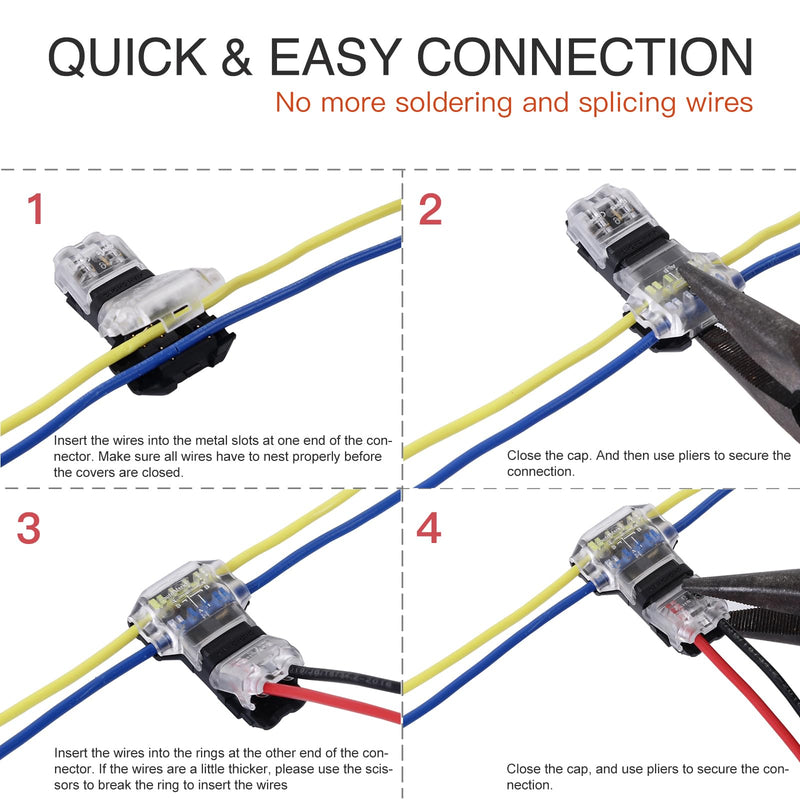 QUICK & EASY CONNECTION

No more soldering and splicing wires

1

Insert the wires into the metal slots at one end of the connector. Make sure all wires have to nest properly before the covers are closed.

2

Close the cap. And then use pliers to secure the connection.

3

Insert the wires into the rings at the other end of the connector. If the wires are a little thicker, please use the scissors to break the ring to insert the wires

4

Close the cap, and use pliers to secure the connection.