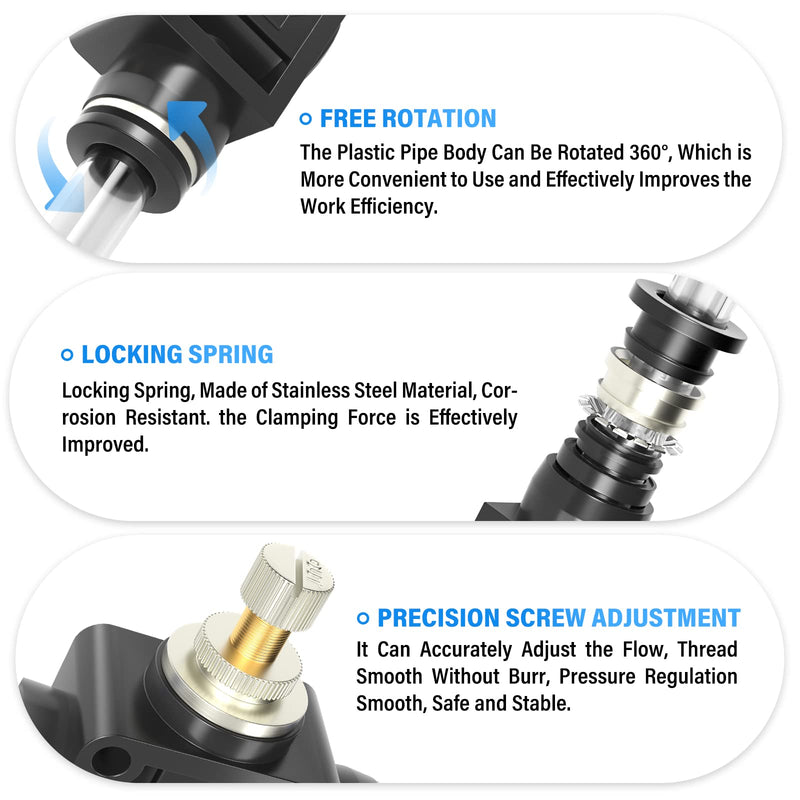 FREE ROTATION
The Plastic Pipe Body Can Be Rotated 360°, Which is More Convenient to Use and Effectively Improves the Work Efficiency.

LOCKING SPRING
Locking Spring, Made of Stainless Steel Material, Corrosion Resistant. the Clamping Force is Effectively Improved.

PRECISION SCREW ADJUSTMENT
It Can Accurately Adjust the Flow, Thread Smooth Without Burr, Pressure Regulation Smooth, Safe and Stable.